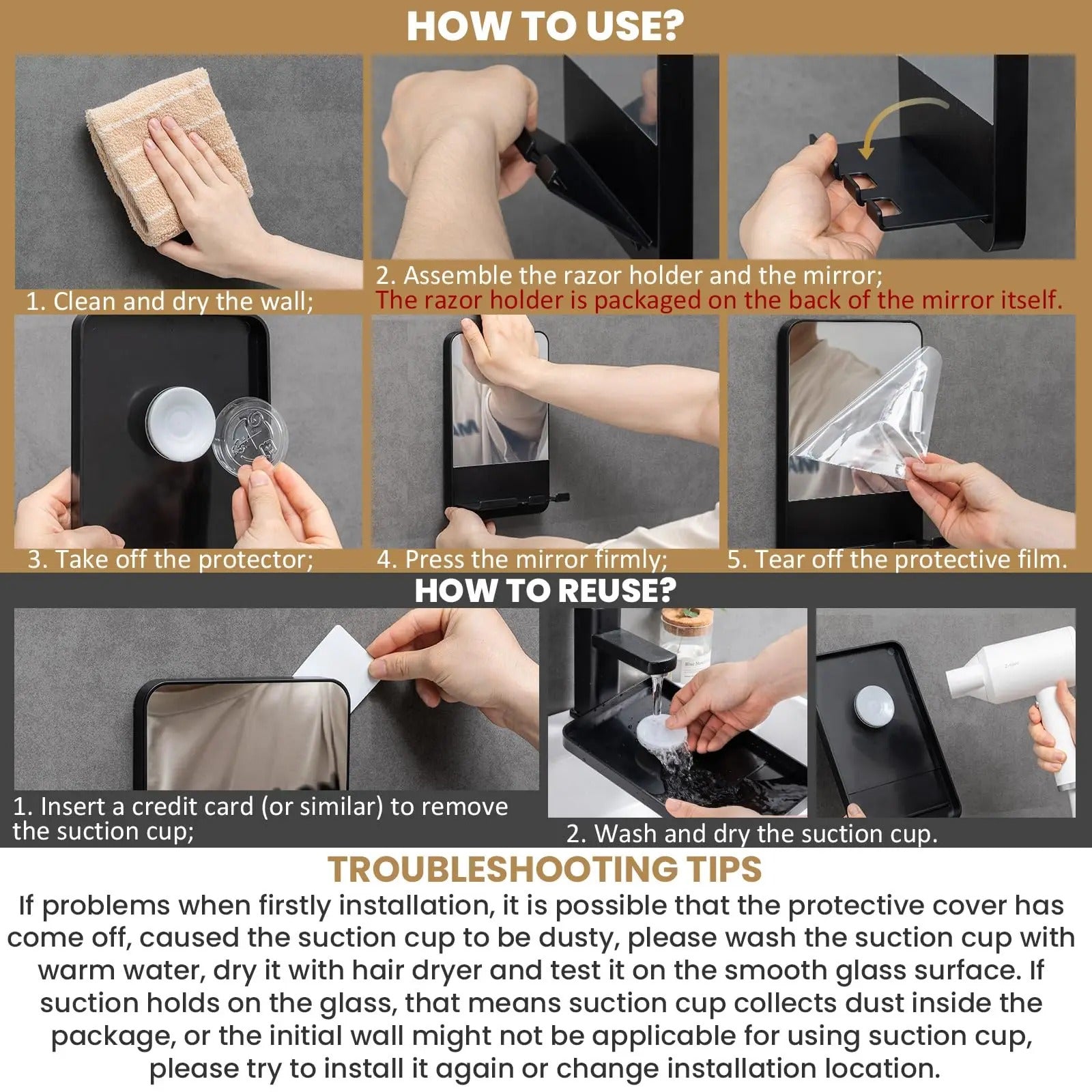 HOW TO USE?

1. Clean and dry the wall;

2. Assemble the razor holder and the mirror;
The razor holder is packaged on the back of the mirror itself.

3. Take off the protector;

4. Press the mirror firmly;

5. Tear off the protective film.

HOW TO REUSE?

1. Insert a credit card (or similar) to remove the suction cup;

2. Wash and dry the suction cup.

TROUBLESHOOTING TIPS

If problems when firstly installation, it is possible that the protective cover has come off, caused the suction cup to be dusty, please wash the suction cup with warm water, dry it with hair dryer and test it on the smooth glass surface. If suction holds on the glass, that means suction cup collects dust inside the package, or the initial wall might not be applicable for using suction cup, please try to install it again or change installation location.