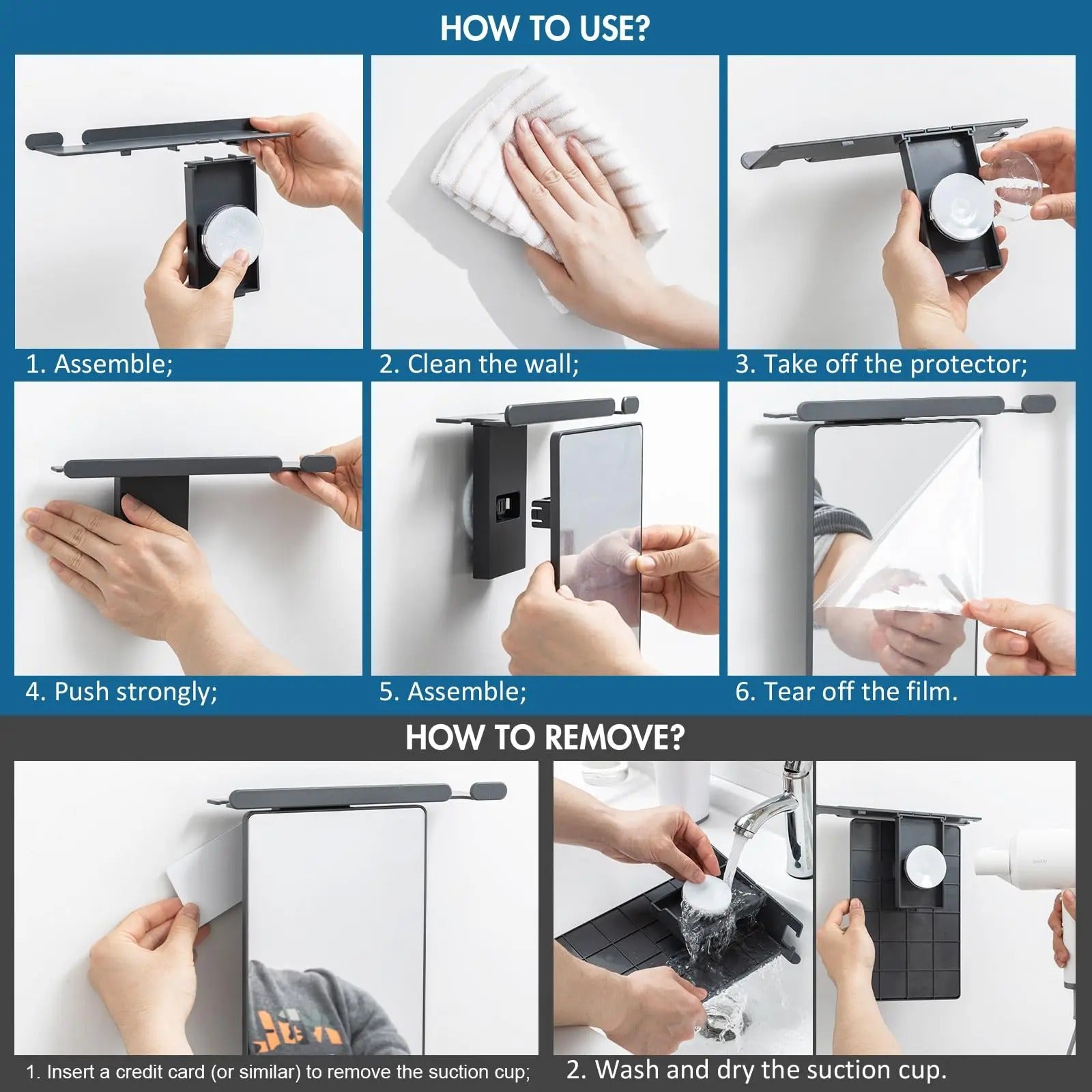 HOW TO USE?

1. Assemble;

2. Clean the wall;

3. Take off the protector;

4. Push strongly;

5. Assemble;

6. Tear off the film.

HOW TO REMOVE?

1. Insert a credit card (or similar) to remove the suction cup;

2. Wash and dry the suction cup.