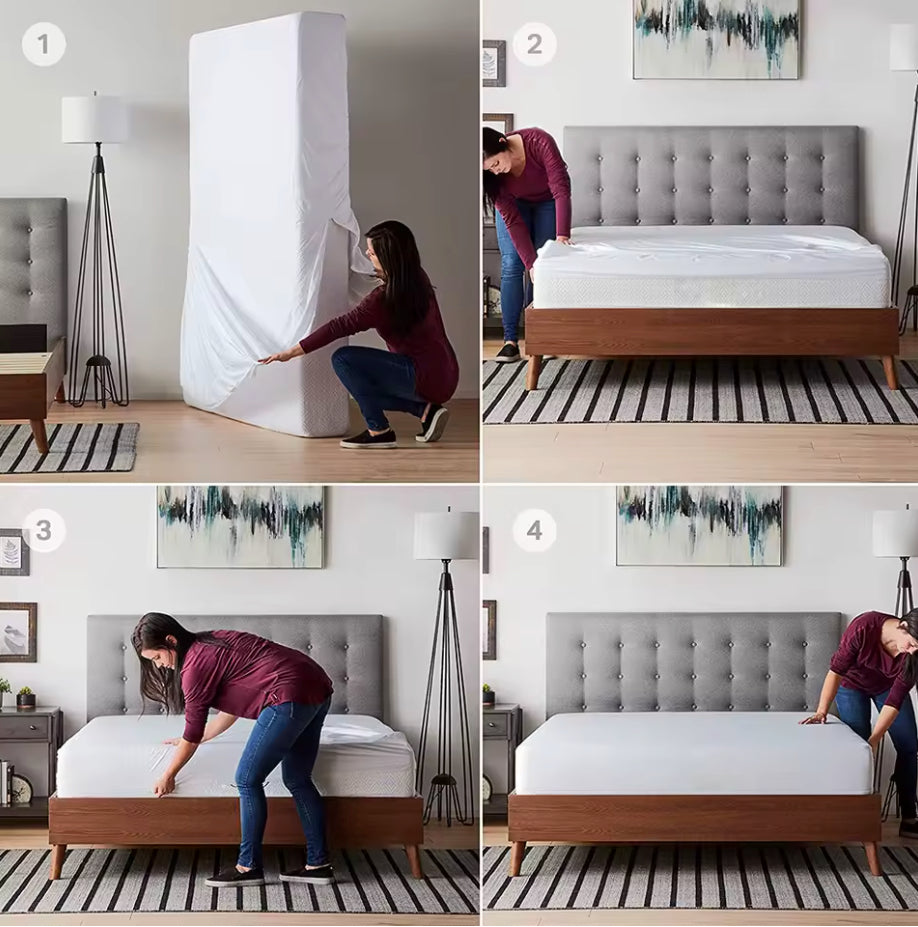 1

2

3

4