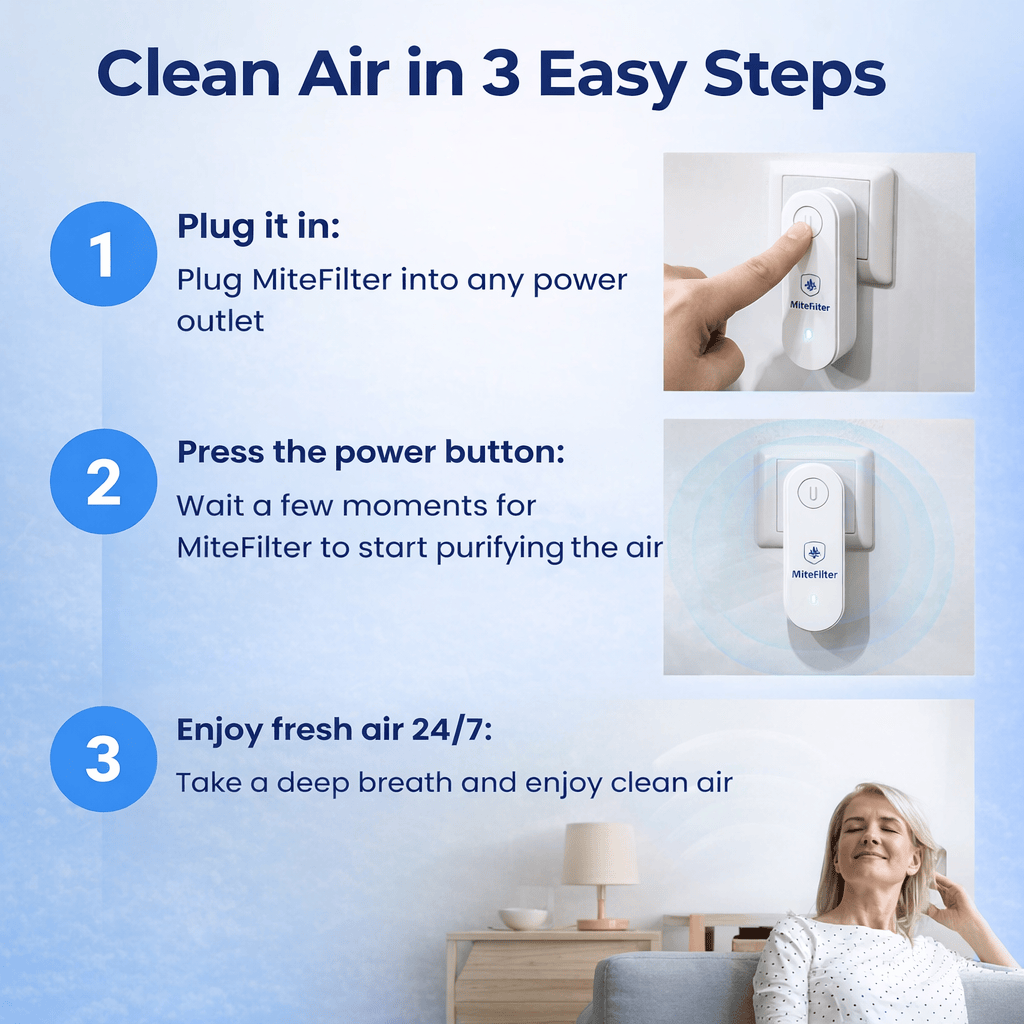 Clean Air in 3 Easy Steps

1

Plug it in:

Plug MiteFilter into any power outlet

MiteFilter

2

Press the power button:

Wait a few moments for MiteFilter to start purifying the air

MiteFilter

3

Enjoy fresh air 24/7:

Take a deep breath and enjoy clean air