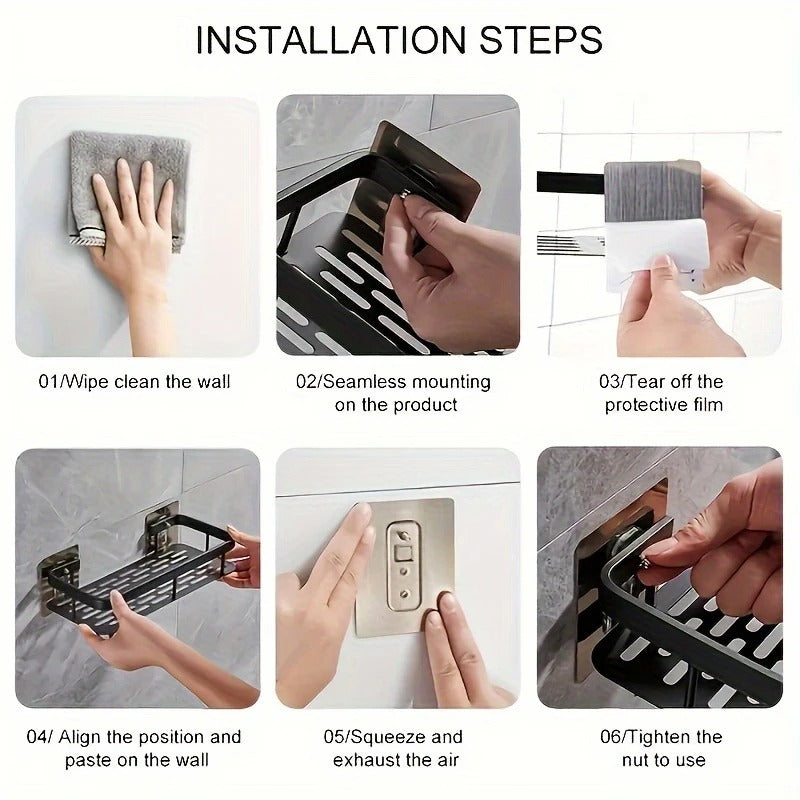 INSTALLATION STEPS

01/Wipe clean the wall

02/Seamless mounting on the product

03/Tear off the protective film

04/ Align the position and paste on the wall

05/Squeeze and exhaust the air

06/Tighten the nut to use