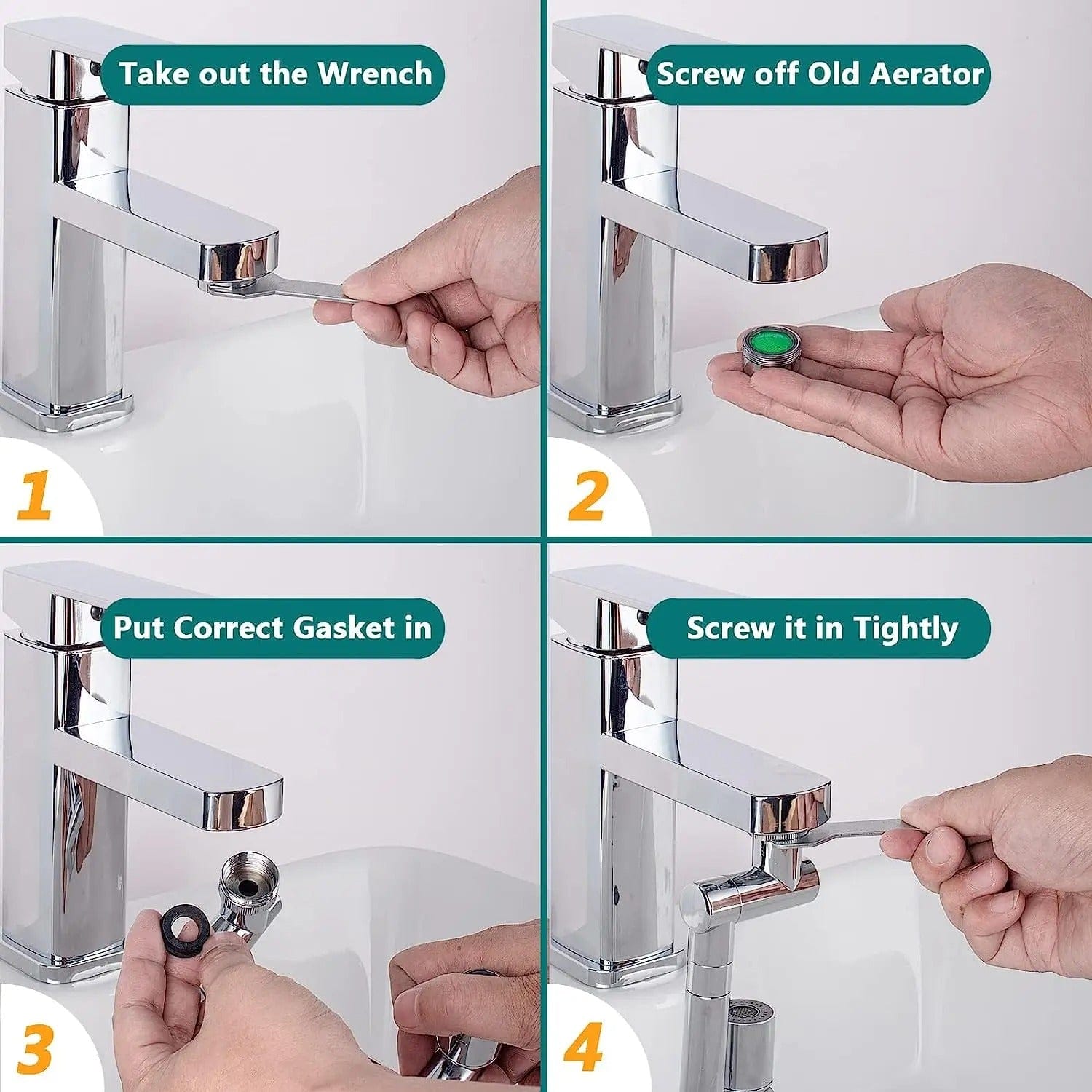 Take out the Wrench

1

Screw off Old Aerator

2

Put Correct Gasket in

3

Screw it in Tightly

4