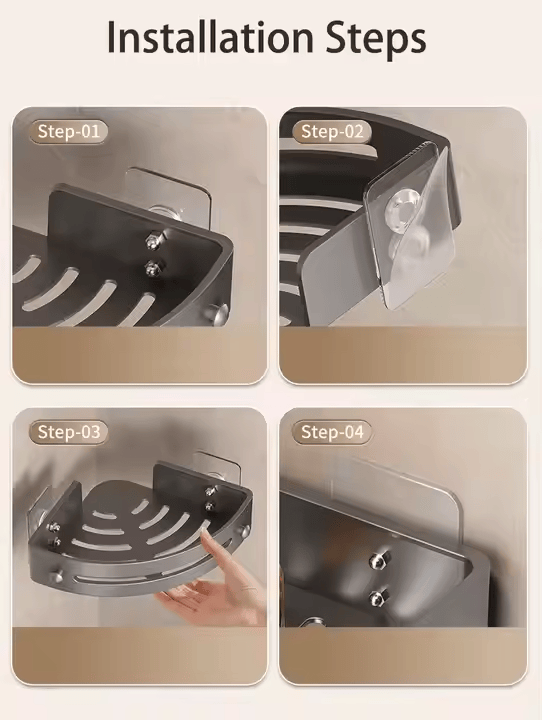 Installation Steps

Step-01

Step-02

Step-03

Step-04